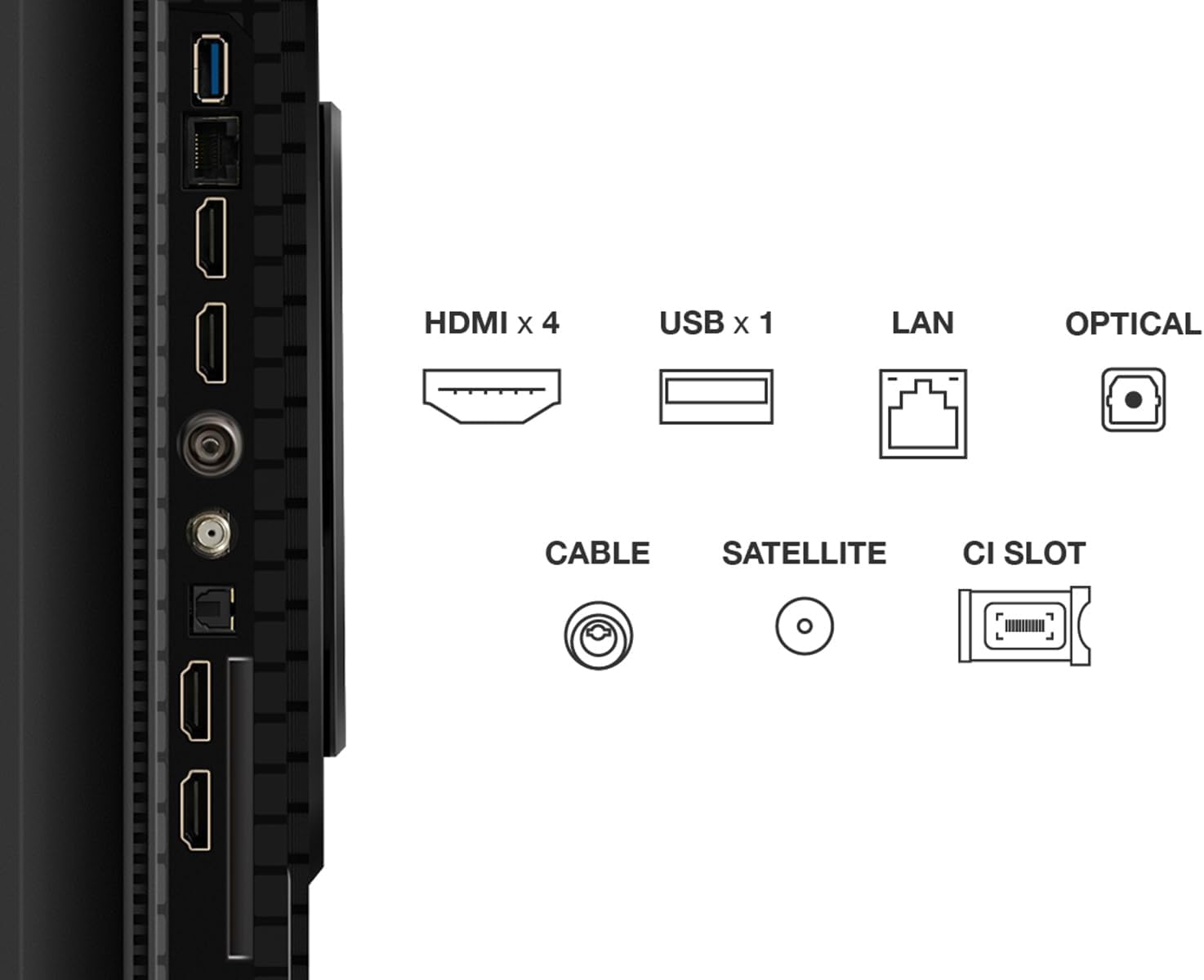 HDMI x 4
USB x 1
LAN
OPTICAL
CABLE
SATELLITE
CI SLOT